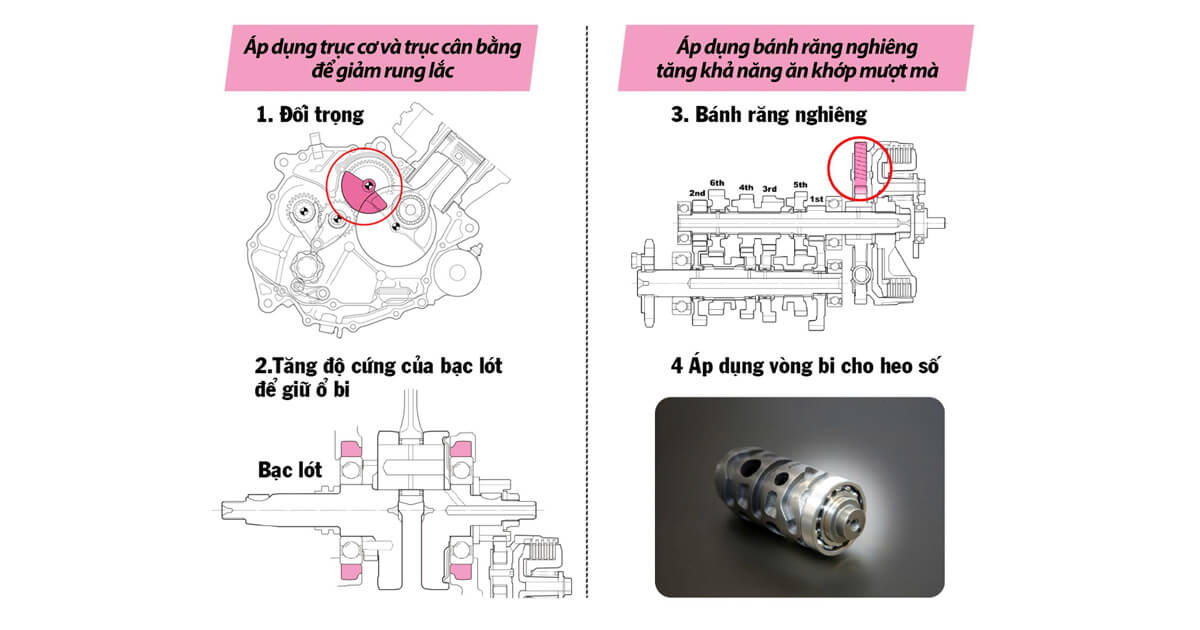 Áp dụng trục cơ và trục cân bằng để giảm rung lắc

1. Đối trọng

2.Tăng độ cứng của bạc lót để giữ ổ bi

Bạc lót

Áp dụng bánh răng nghiêng tăng khả năng ăn khớp mượt mà

3. Bánh răng nghiêng

2nd 6th 4th 3rd 5th 1st

4 Áp dụng vòng bi cho heo số